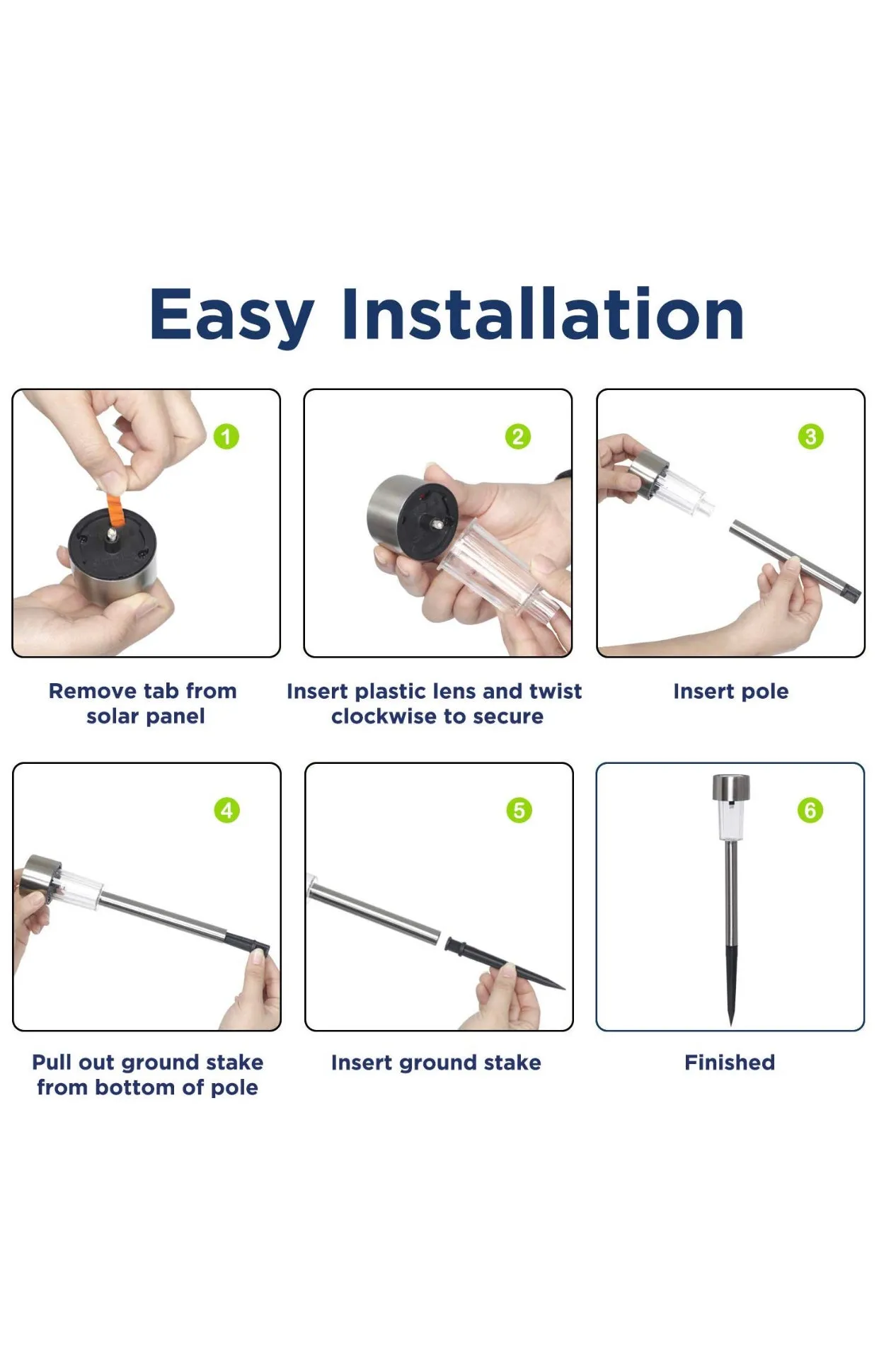 Easy Installation

1

Remove tab from solar panel

2

Insert plastic lens and twist clockwise to secure

3

Insert pole

4

Pull out ground stake from bottom of pole

5

Insert ground stake

6

Finished